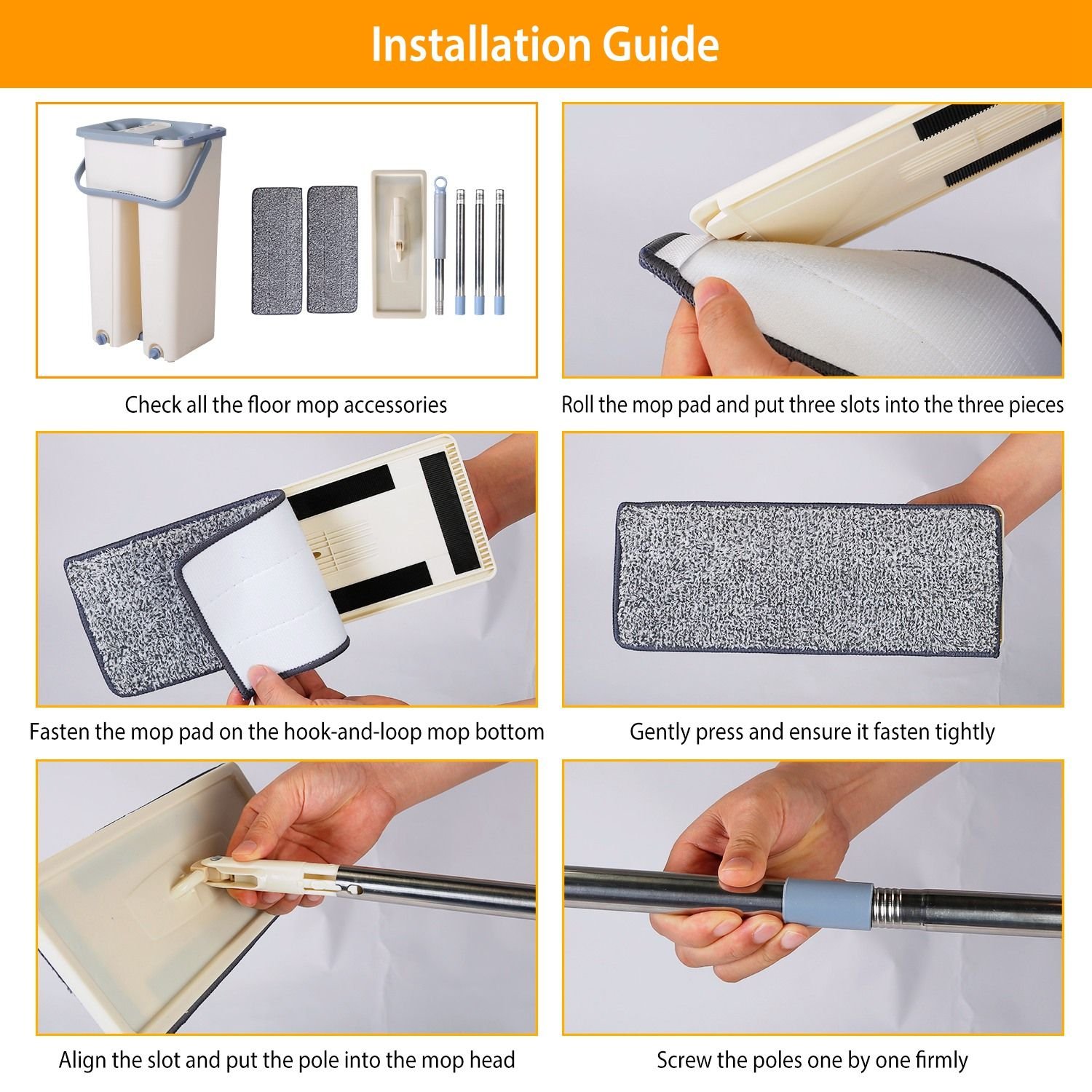 Installation Guide

Check all the floor mop accessories

Roll the mop pad and put three slots into the three pieces

Fasten the mop pad on the hook-and-loop mop bottom

Gently press and ensure it fasten tightly

Align the slot and put the pole into the mop head

Screw the poles one by one firmly